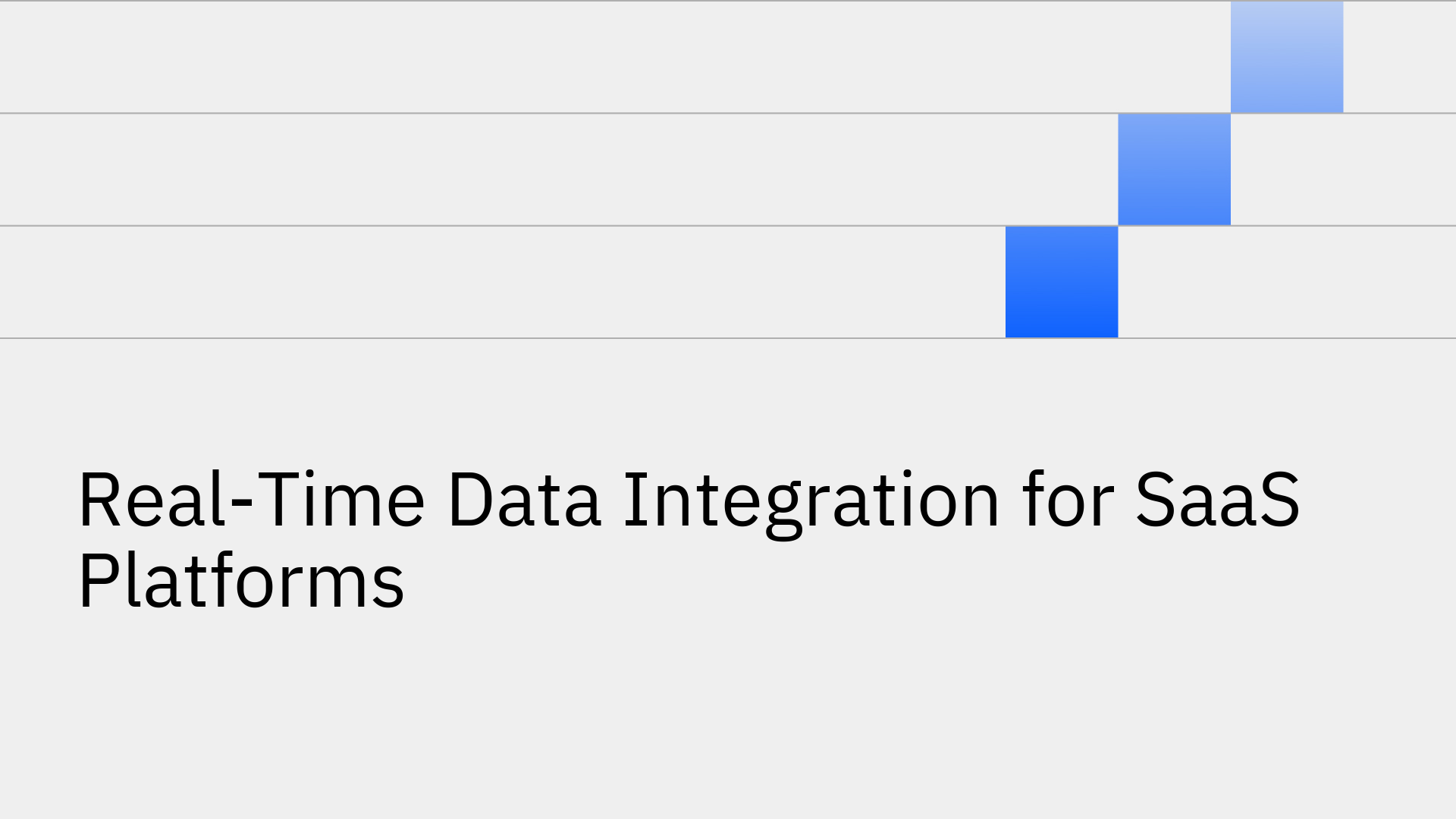 Real-Time Data Integration for SaaS Platforms